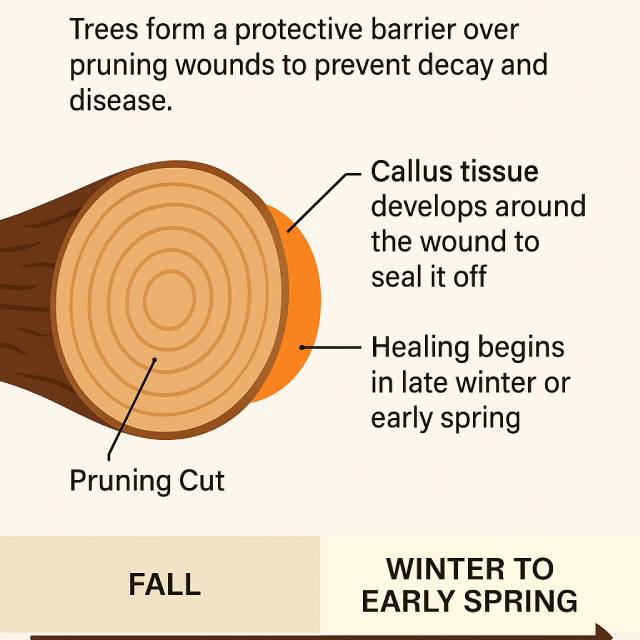 Trees form a protective barrier over pruning wounds to prevent decay and disease.

Callus tissue develops around the wound to seal it off

Healing begins in late winter or early spring

Pruning Cut

FALL

WINTER TO EARLY SPRING